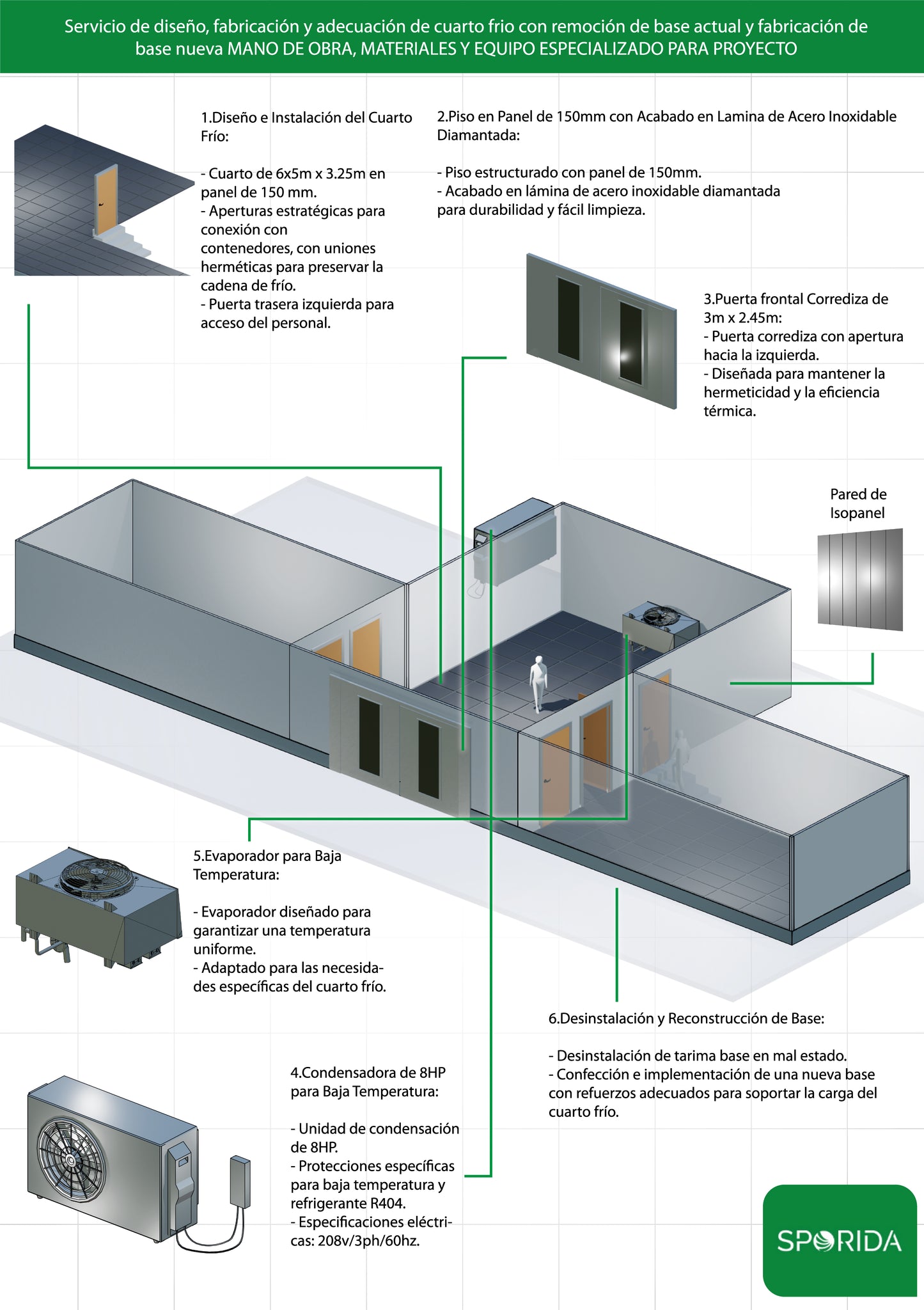 Servicio de diseño, fabricación y adecuación de cuarto frio con remoción de base actual y fabricación de base nueva MANO DE OBRA, MATERIALES Y EQUIPO ESPECIALIZADO PARA PROYECTO

1.Diseño e Instalación del Cuarto Frío:

- Cuarto de 6x5m x 3.25m en panel de 150 mm.
- Aperturas estratégicas para conexión con contenedores, con uniones herméticas para preservar la cadena de frío.
- Puerta trasera izquierda para acceso del personal.

2.Piso en Panel de 150mm con Acabado en Lamina de Acero Inoxidable Diamantada:

- Piso estructurado con panel de 150mm.
- Acabado en lámina de acero inoxidable diamantada para durabilidad y fácil limpieza.

3.Puerta frontal Corrediza de 3m x 2.45m:
- Puerta corrediza con apertura hacia la izquierda.
- Diseñada para mantener la hermeticidad y la eficiencia térmica.

Pared de Isopanel

5.Evaporador para Baja Temperatura:

- Evaporador diseñado para garantizar una temperatura uniforme.
- Adaptado para las necesidades específicas del cuarto frío.

6.Desinstalación y Reconstrucción de Base:

- Desinstalación de tarima base en mal estado.
- Confección e implementación de una nueva base con refuerzos adecuados para soportar la carga del cuarto frío.

4.Condensadora de 8HP para Baja Temperatura:

- Unidad de condensación de 8HP.
- Protecciones específicas para baja temperatura y refrigerante R404.
- Especificaciones eléctricas: 208v/3ph/60hz.

SPORIDA